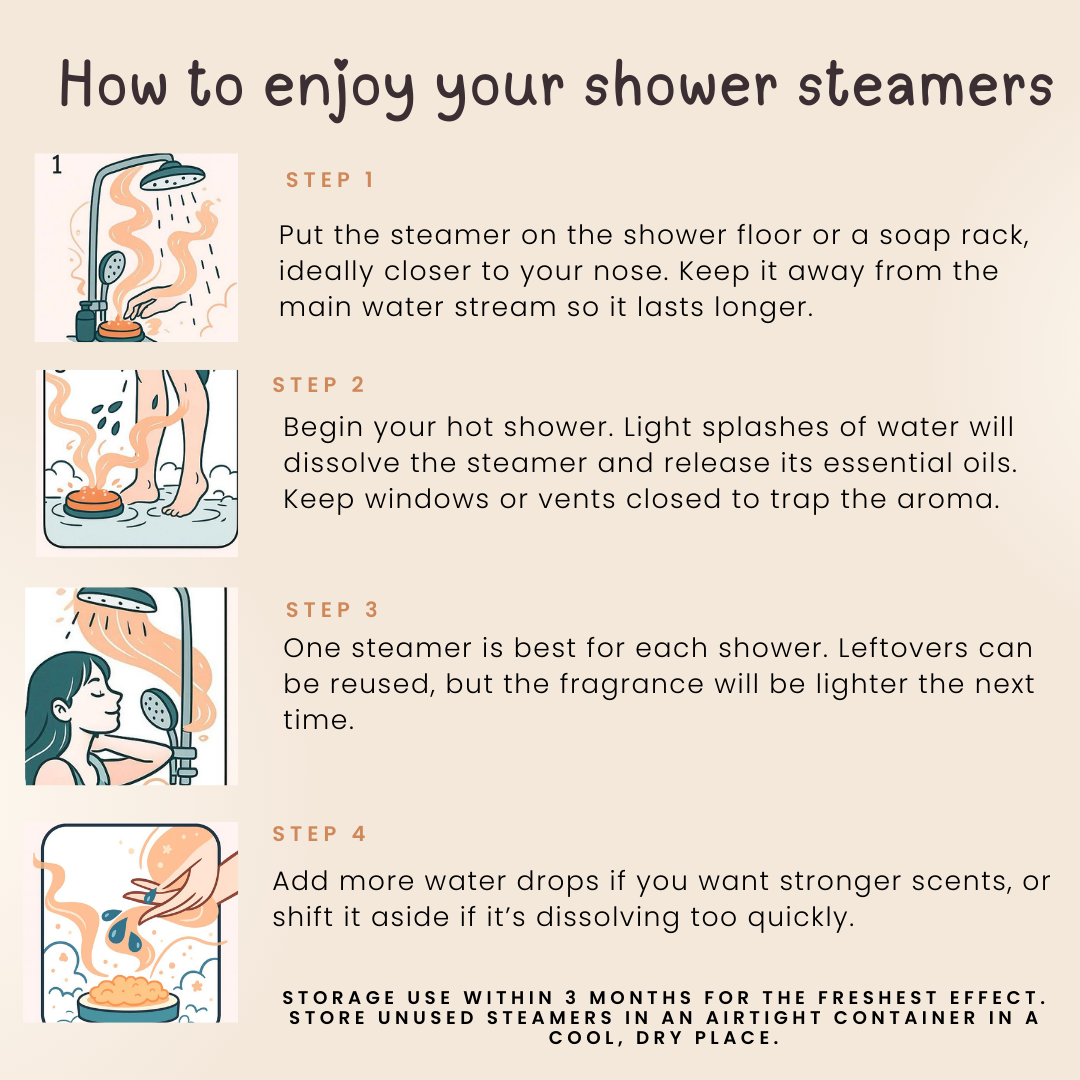 How to enjoy your shower steamers

1

STEP 1

Put the steamer on the shower floor or a soap rack, ideally closer to your nose. Keep it away from the main water stream so it lasts longer.

STEP 2

Begin your hot shower. Light splashes of water will dissolve the steamer and release its essential oils. Keep windows or vents closed to trap the aroma.

STEP 3

One steamer is best for each shower. Leftovers can be reused, but the fragrance will be lighter the next time.

STEP 4

Add more water drops if you want stronger scents, or shift it aside if it's dissolving too quickly.

STORAGE USE WITHIN 3 MONTHS FOR THE FRESHEST EFFECT. STORE UNUSED STEAMERS IN AN AIRTIGHT CONTAINER IN A COOL, DRY PLACE.